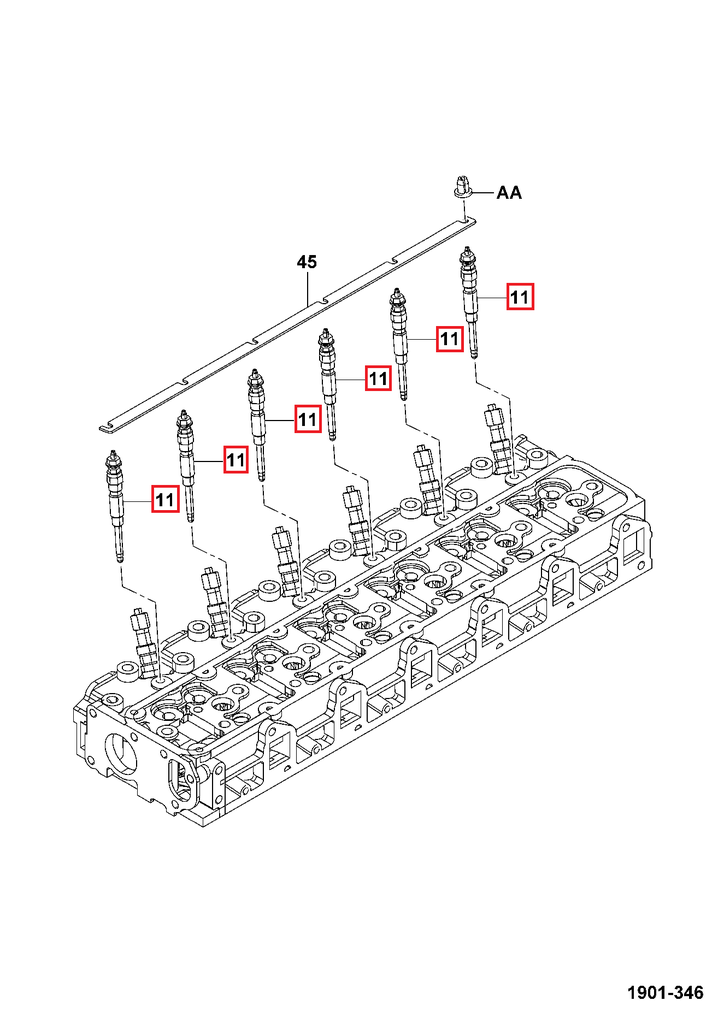 AA

45

11

11

11

11

11

11

1901-346